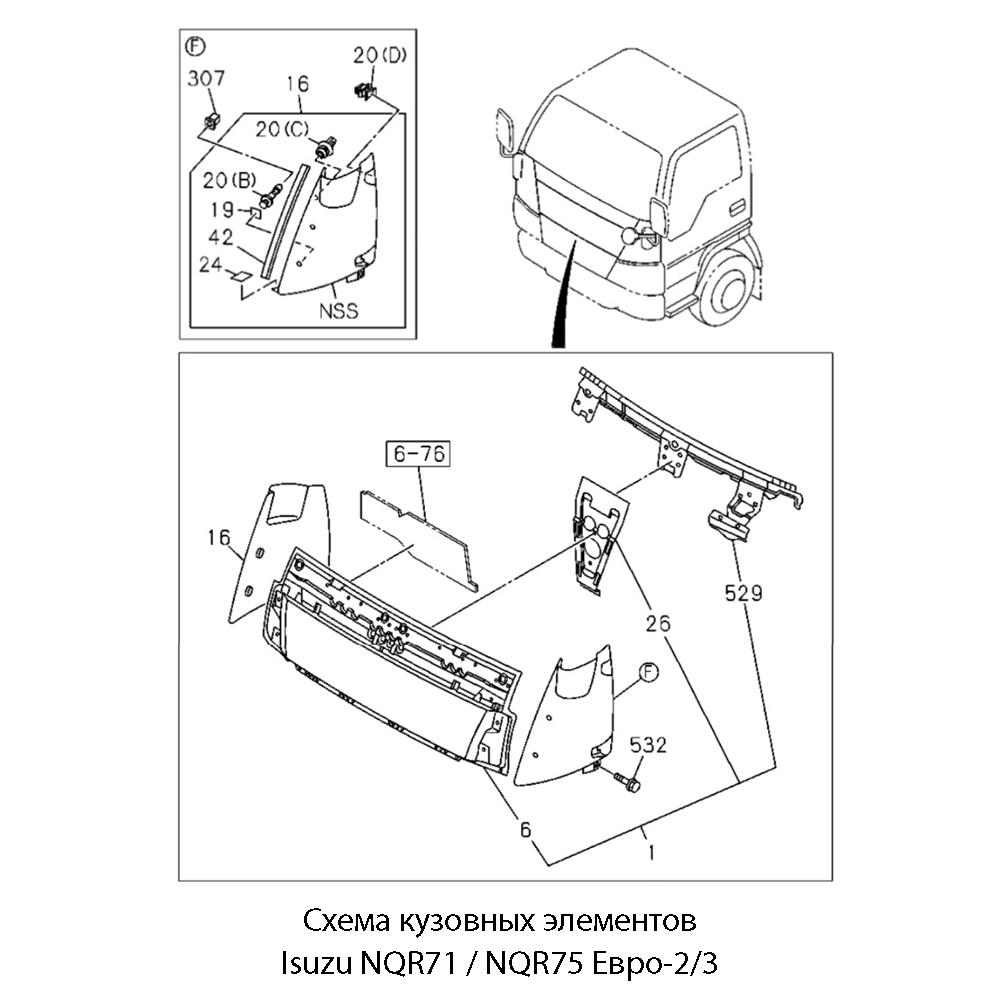 Ⓕ
307
16
20(D)
20(C)
20(B)
19
42
24
NSS

6-76
16
26
529
Ⓕ
532
6
1

Схема кузовных элементов
Isuzu NQR71 / NQR75 Евро-2/3